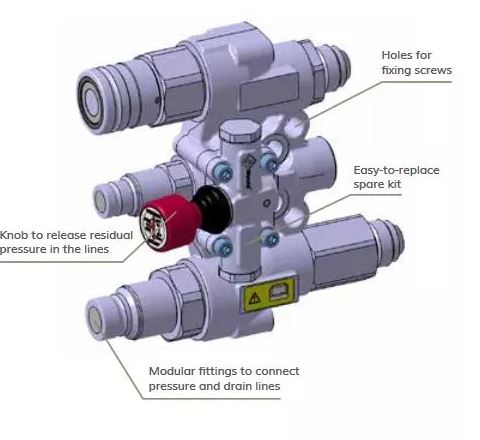 Holes for fixing screws

Easy-to-replace spare kit

Knob to release residual pressure in the lines

Modular fittings to connect pressure and drain lines